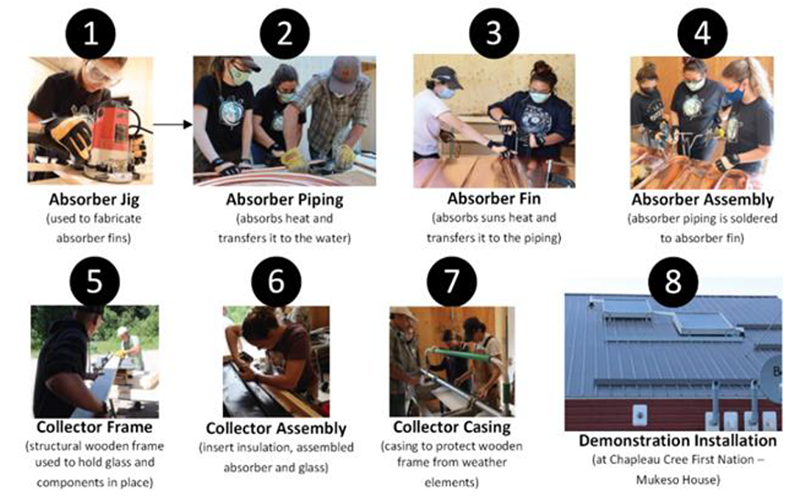 1

Absorber Jig
(used to fabricate absorber fins)

2

Absorber Piping
(absorbs heat and transfers it to the water)

3

Absorber Fin
(absorbs suns heat and transfers it to the piping)

4

Absorber Assembly
(absorber piping is soldered to absorber fin)

5

Collector Frame
(structural wooden frame used to hold glass and components in place)

6

Collector Assembly
(insert insulation, assembled absorber and glass)

7

Collector Casing
(casing to protect wooden frame from weather elements)

8

Demonstration Installation
(at Chapleau Cree First Nation – Mukeso House)